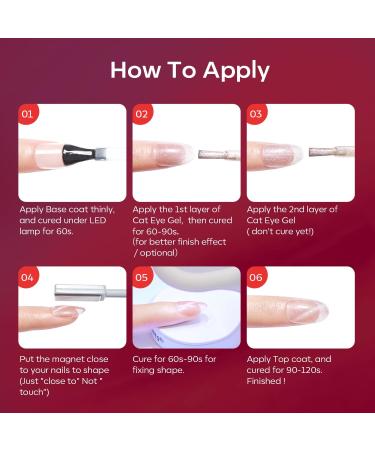 How To Apply

01

Apply Base coat thinly, and cured under LED lamp for 60s.

02

Apply the 1st layer of Cat Eye Gel, then cured for 60-90s. (for better finish effect / optional)

03

Apply the 2nd layer of Cat Eye Gel ( don't cure yet!)

04

Put the magnet close to your nails to shape (Just "close to" Not " touch")

05

Cure for 60s-90s for fixing shape.

06

Apply Top coat, and cured for 90-120s. Finished !