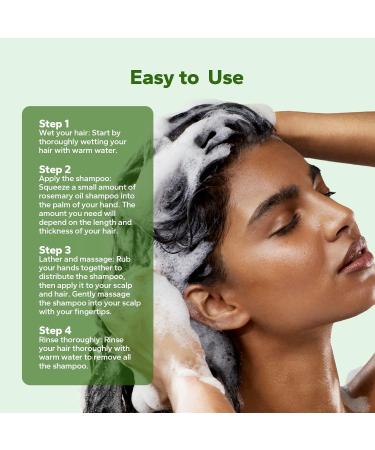 Easy to Use

Step 1
Wet your hair: Start by thoroughly wetting your hair with warm water.

Step 2
Apply the shampoo: Squeeze a small amount of rosemary oil shampoo into the palm of your hand. The amount you need will depend on the length and thickness of your hair.

Step 3
Lather and massage: Rub your hands together to distribute the shampoo, then apply it to your scalp and hair. Gently massage the shampoo into your scalp with your fingertips.

Step 4
Rinse thoroughly: Rinse your hair thoroughly with warm water to remove all the shampoo.