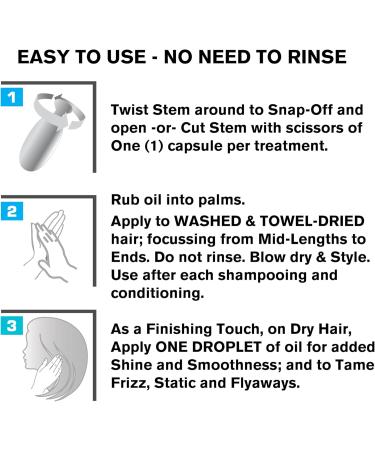 EASY TO USE - NO NEED TO RINSE

1

Twist Stem around to Snap-Off and open -or- Cut Stem with scissors of One (1) capsule per treatment.

2

Rub oil into palms.

Apply to WASHED & TOWEL-DRIED hair; focussing from Mid-Lengths to Ends. Do not rinse. Blow dry & Style. Use after each shampooing and conditioning.

3

As a Finishing Touch, on Dry Hair, Apply ONE DROPLET of oil for added Shine and Smoothness; and to Tame Frizz, Static and Flyaways.