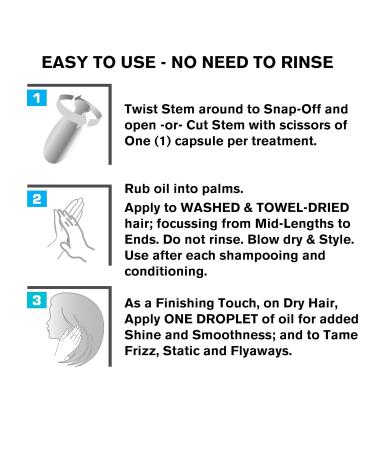 EASY TO USE - NO NEED TO RINSE

1

Twist Stem around to Snap-Off and open -or- Cut Stem with scissors of One (1) capsule per treatment.

2

Rub oil into palms.

Apply to WASHED & TOWEL-DRIED hair; focussing from Mid-Lengths to Ends. Do not rinse. Blow dry & Style. Use after each shampooing and conditioning.

3

As a Finishing Touch, on Dry Hair, Apply ONE DROPLET of oil for added Shine and Smoothness; and to Tame Frizz, Static and Flyaways.