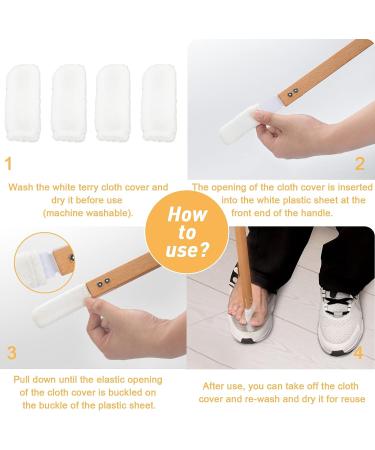 1

Wash the white terry cloth cover and dry it before use (machine washable).

2

The opening of the cloth cover is inserted into the white plastic sheet at the front end of the handle.

How to use?

3

Pull down until the elastic opening of the cloth cover is buckled on the buckle of the plastic sheet.

4

After use, you can take off the cloth cover and re-wash and dry it for reuse