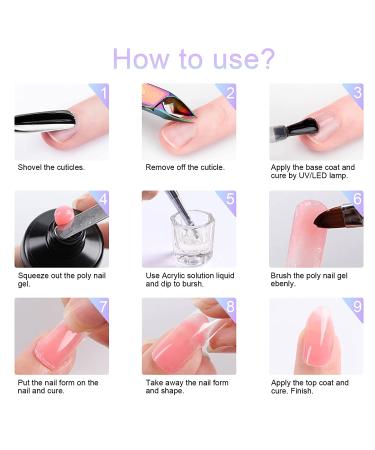 How to use?

1
Shovel the cuticles.

2
Remove off the cuticle.

3
Apply the base coat and cure by UV/LED lamp.

4
Squeeze out the poly nail gel.

5
Use Acrylic solution liquid and dip to bursh.

6
Brush the poly nail gel ebenly.

7
Put the nail form on the nail and cure.

8
Take away the nail form and shape.

9
Apply the top coat and cure. Finish.