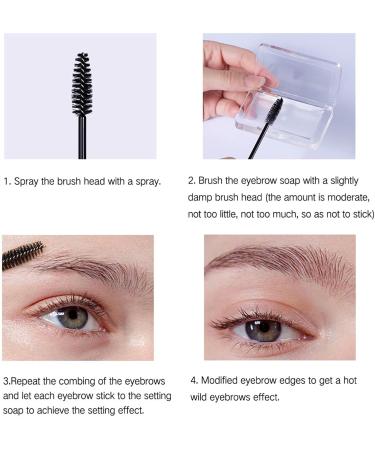 1. Spray the brush head with a spray.

2. Brush the eyebrow soap with a slightly damp brush head (the amount is moderate, not too little, not too much, so as not to stick)

3.Repeat the combing of the eyebrows and let each eyebrow stick to the setting soap to achieve the setting effect.

4. Modified eyebrow edges to get a hot wild eyebrows effect.