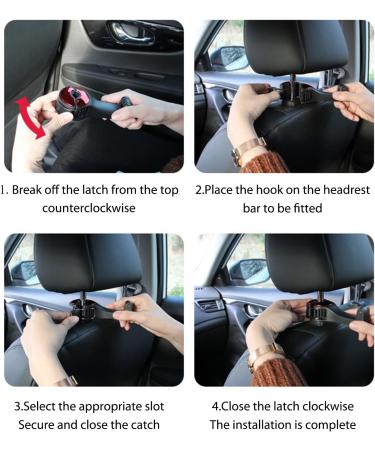 1. Break off the latch from the top counterclockwise

2.Place the hook on the headrest bar to be fitted

3.Select the appropriate slot Secure and close the catch

4.Close the latch clockwise The installation is complete