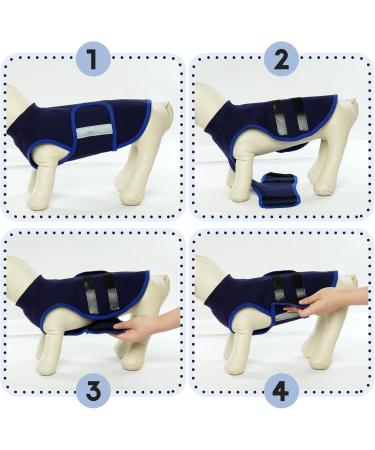 1

2

3

4