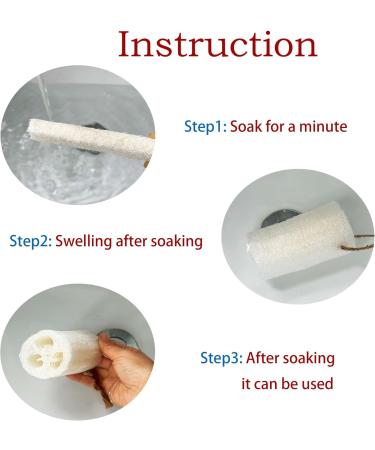 Instruction

Step1: Soak for a minute

Step2: Swelling after soaking

Step3: After soaking it can be used