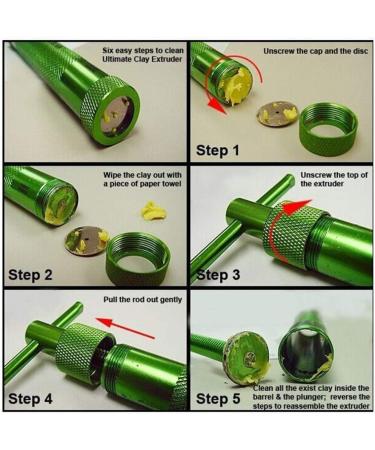 Six easy steps to clean Ultimate Clay Extruder

Unscrew the cap and the disc

Step 1

Wipe the clay out with a piece of paper towel

Step 2

Unscrew the top of the extruder

Step 3

Pull the rod out gently

Step 4

Step 5

Clean all the exist clay inside the barrel & the plunger; reverse the steps to reassemble the extruder