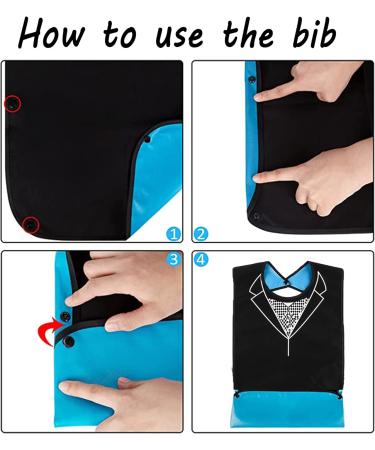 How to use the bib

1

2

3

4