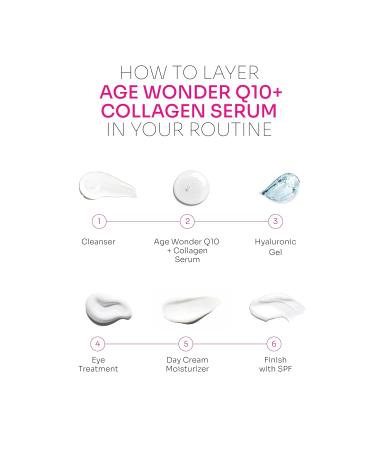 HOW TO LAYER
AGE WONDER Q10+
COLLAGEN SERUM
IN YOUR ROUTINE

1
Cleanser

2
Age Wonder Q10 + Collagen Serum

3
Hyaluronic Gel

4
Eye Treatment

5
Day Cream Moisturizer

6
Finish with SPF