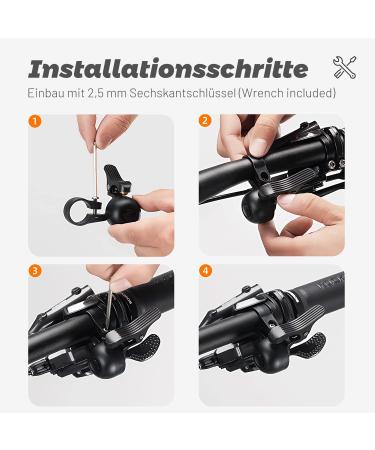 Installationsschritte

Einbau mit 2,5 mm Sechskantschlüssel (Wrench included)

1

2

3

4