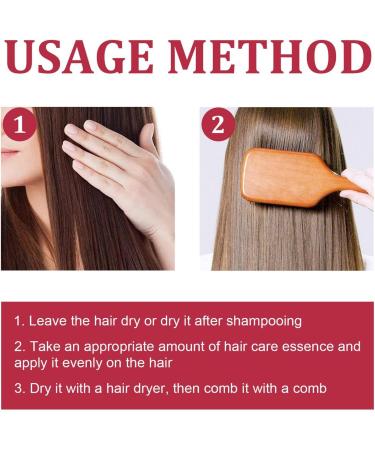 USAGE METHOD

1

2

1. Leave the hair dry or dry it after shampooing

2. Take an appropriate amount of hair care essence and apply it evenly on the hair

3. Dry it with a hair dryer, then comb it with a comb