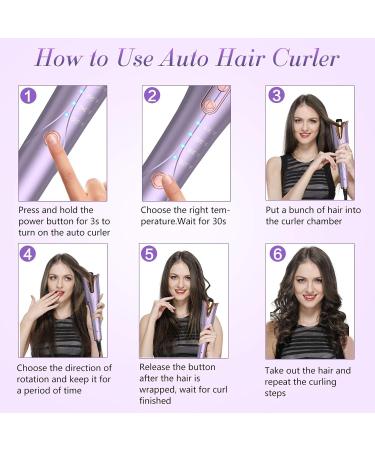 How to Use Auto Hair Curler

1

Press and hold the power button for 3s to turn on the auto curler

2

Choose the right temperature.Wait for 30s

3

Put a bunch of hair into the curler chamber

4

Choose the direction of rotation and keep it for a period of time

5

Release the button after the hair is wrapped, wait for curl finished

6

Take out the hair and repeat the curling steps