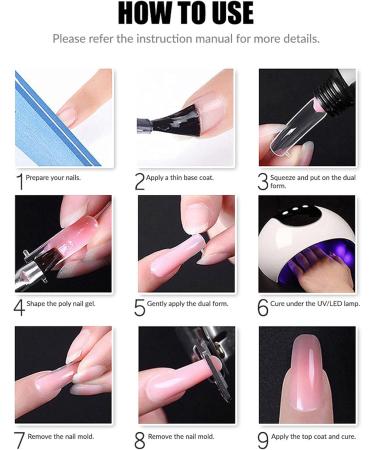 HOW TO USE

Please refer the instruction manual for more details.

1 Prepare your nails.

2 Apply a thin base coat.

3 Squeeze and put on the dual form.

4 Shape the poly nail gel.

5 Gently apply the dual form.

6 Cure under the UV/LED lamp.

7 Remove the nail mold.

8 Remove the nail mold.

9 Apply the top coat and cure.