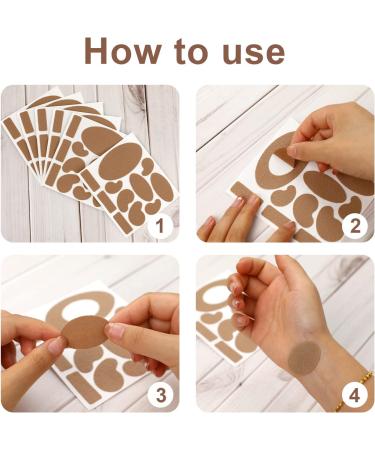 How to use

1

2

3

4