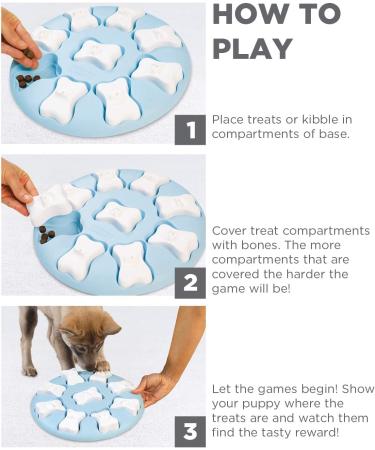 HOW TO PLAY

1

Place treats or kibble in compartments of base.

2

Cover treat compartments with bones. The more compartments that are covered the harder the game will be!

3

Let the games begin! Show your puppy where the treats are and watch them find the tasty reward!