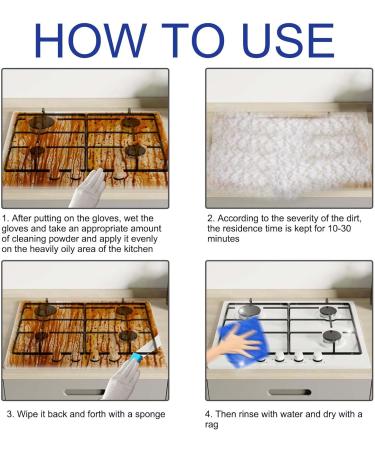 HOW TO USE

1. After putting on the gloves, wet the gloves and take an appropriate amount of cleaning powder and apply it evenly on the heavily oily area of the kitchen

2. According to the severity of the dirt, the residence time is kept for 10-30 minutes

3. Wipe it back and forth with a sponge

4. Then rinse with water and dry with a rag