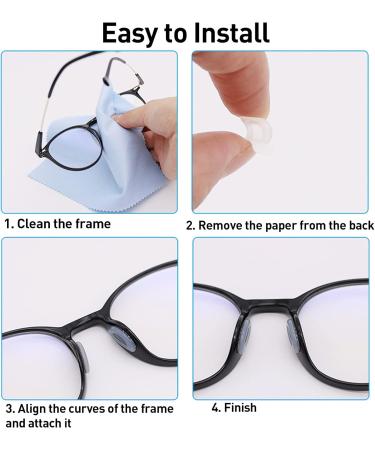 Easy to Install

1. Clean the frame

2. Remove the paper from the back

3. Align the curves of the frame and attach it

4. Finish