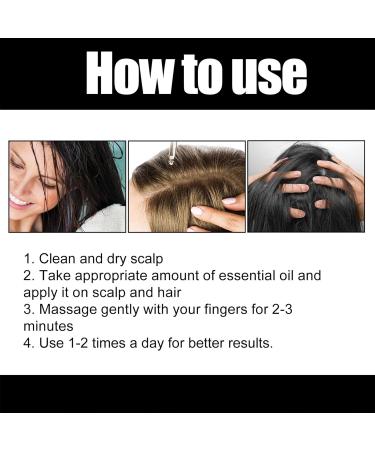 How to use

1. Clean and dry scalp
2. Take appropriate amount of essential oil and apply it on scalp and hair
3. Massage gently with your fingers for 2-3 minutes
4. Use 1-2 times a day for better results.