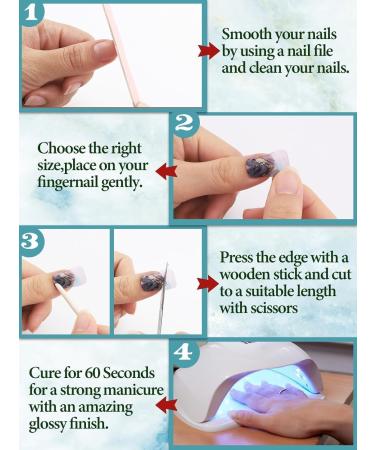 1

Smooth your nails by using a nail file and clean your nails.

2

Choose the right size,place on your fingernail gently.

3

Press the edge with a wooden stick and cut to a suitable length with scissors

4

Cure for 60 Seconds for a strong manicure with an amazing glossy finish.