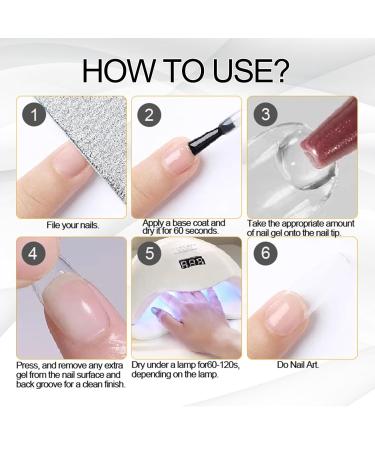 HOW TO USE?

1

File your nails.

2

Apply a base coat and dry it for 60 seconds.

3

Take the appropriate amount of nail gel onto the nail tip.

4

Press, and remove any extra gel from the nail surface and back groove for a clean finish.

5

Dry under a lamp for60-120s, depending on the lamp.

6

Do Nail Art.