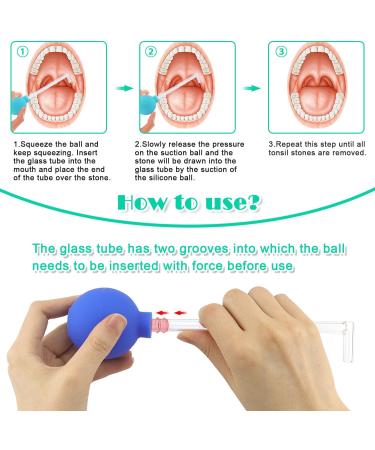 ①

②

③

1.Squeeze the ball and keep squeezing. Insert the glass tube into the mouth and place the end of the tube over the stone.

2.Slowly release the pressure on the suction ball and the stone will be drawn into the glass tube by the suction of the silicone ball.

3.Repeat this step until all tonsil stones are removed.

How to use?

The glass tube has two grooves into which the ball needs to be inserted with force before use