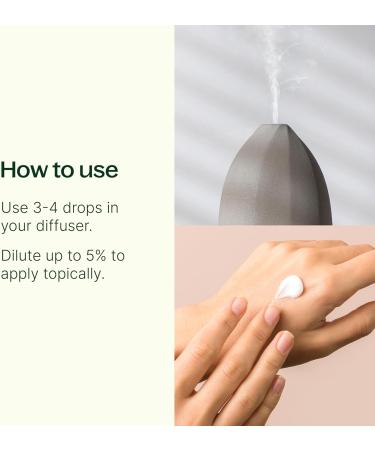 How to use

Use 3-4 drops in your diffuser.

Dilute up to 5% to apply topically.