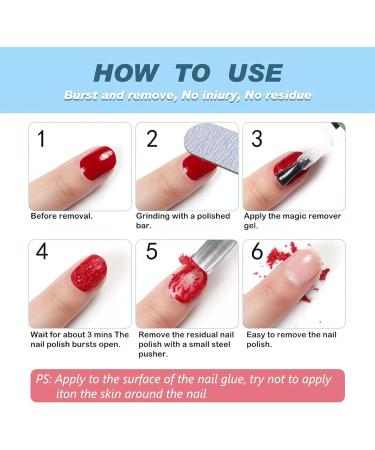 HOW TO USE

Burst and remove, No iniury, No residue

1

Before removal.

2

Grinding with a polished bar.

3

Apply the magic remover gel.

4

Wait for about 3 mins The nail polish bursts open.

5

Remove the residual nail polish with a small steel pusher.

6

Easy to remove the nail polish.

PS: Apply to the surface of the nail glue, try not to apply iton the skin around the nail