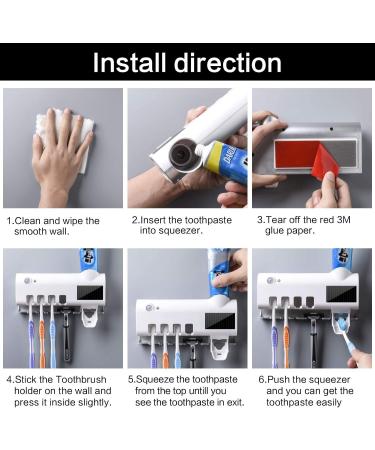 Install direction

1.Clean and wipe the smooth wall.

2.Insert the toothpaste into squeezer.

3.Tear off the red 3M glue paper.

4.Stick the Toothbrush holder on the wall and press it inside slightly.

5.Squeeze the toothpaste from the top untill you see the toothpaste in exit.

6.Push the squeezer and you can get the toothpaste easily