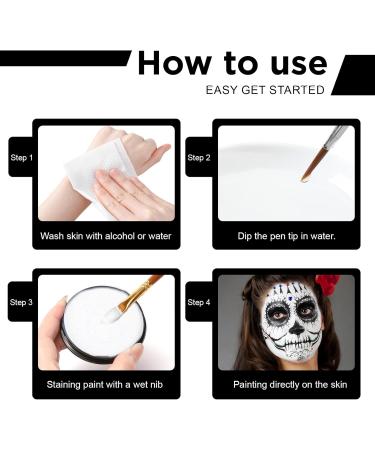 How to use

EASY GET STARTED

Step 1

Wash skin with alcohol or water

Step 2

Dip the pen tip in water.

Step 3

Staining paint with a wet nib

Step 4

Painting directly on the skin