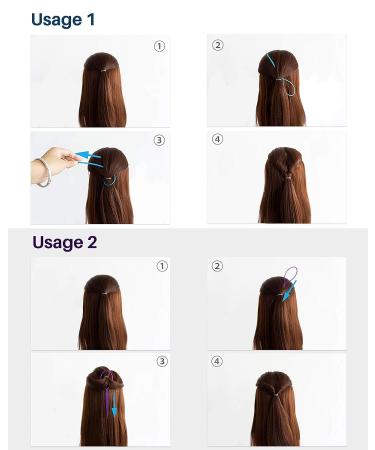 Usage 1

①

②

③

④

Usage 2

①

②

③

④