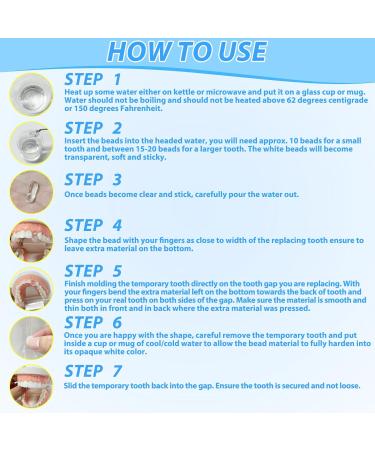 HOW TO USE

STEP 1
Heat up some water either on kettle or microwave and put it on a glass cup or mug. Water should not be boiling and should not be heated above 62 degrees centigrade or 150 degrees Fahrenheit.

STEP 2
Insert the beads into the headed water, you will need approx. 10 beads for a small tooth and between 15-20 beads for a larger tooth. The white beads will become transparent, soft and sticky.

STEP 3
Once beads become clear and stick, carefully pour the water out.

STEP 4
Shape the bead with your fingers as close to width of the replacing tooth ensure to leave extra material on the bottom.

STEP 5
Finish molding the temporary tooth directly on the tooth gap you are replacing. With your fingers bend the extra material left on the bottom towards the back of tooth and press on your real tooth on both sides of the gap. Make sure the material is smooth and thin both in front and in back where the extra material was pressed.

STEP 6
Once you are happy with the shape, careful remove the temporary tooth and put inside a cup or mug of cool/cold water to allow the bead material to fully harden into its opaque white color.

STEP 7
Slid the temporary tooth back into the gap. Ensure the tooth is secured and not loose.