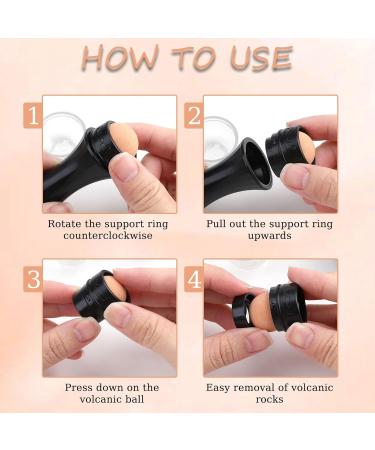 HOW TO USE

1

Rotate the support ring counterclockwise

2

Pull out the support ring upwards

3

Press down on the volcanic ball

4

Easy removal of volcanic rocks