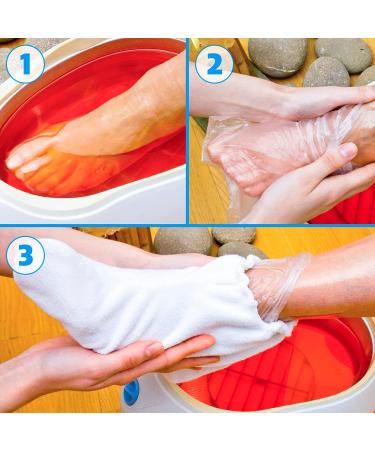 1

2

3