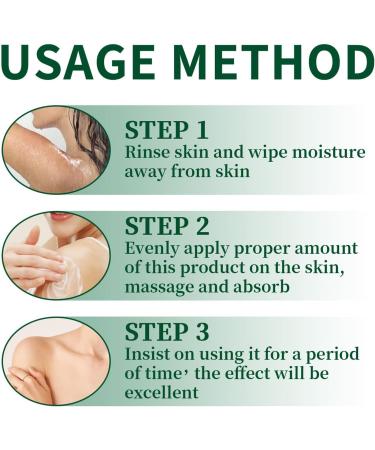 USAGE METHOD

STEP 1
Rinse skin and wipe moisture away from skin

STEP 2
Evenly apply proper amount of this product on the skin, massage and absorb

STEP 3
Insist on using it for a period of time，the effect will be excellent