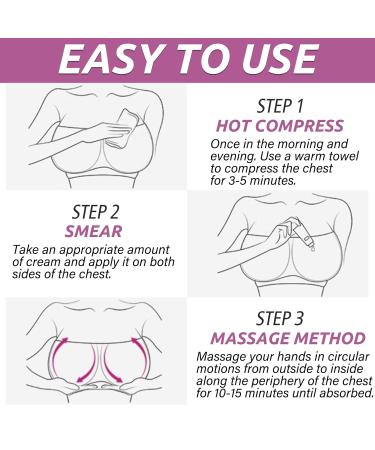 EASY TO USE

STEP 1
HOT COMPRESS
Once in the morning and evening. Use a warm towel to compress the chest for 3-5 minutes.

STEP 2
SMEAR
Take an appropriate amount of cream and apply it on both sides of the chest.

STEP 3
MASSAGE METHOD
Massage your hands in circular motions from outside to inside along the periphery of the chest for 10-15 minutes until absorbed.