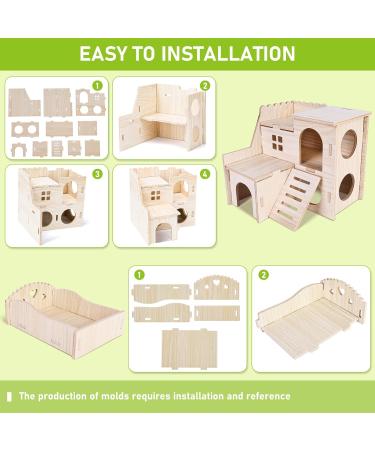 EASY TO INSTALLATION

1

2

3

4

1

2

The production of molds requires installation and reference