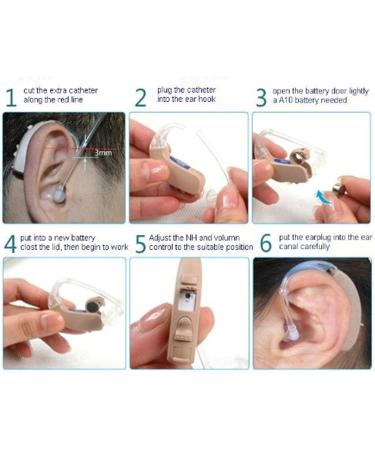 1 cut the extra catheter along the red line

2 plug the catheter into the ear hook

3 open the battery door lightly a A10 battery needed

3mm

4 put into a new battery clost the lid, then begin to work

5 Adjust the NH and volumn control to the suitable position

6 put the earplug into the ear canal carefully