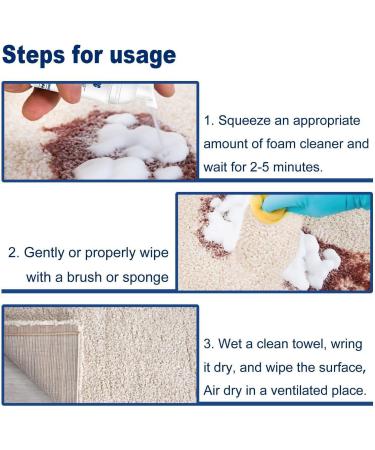 Steps for usage

1. Squeeze an appropriate amount of foam cleaner and wait for 2-5 minutes.

2. Gently or properly wipe with a brush or sponge

3. Wet a clean towel, wring it dry, and wipe the surface, Air dry in a ventilated place.