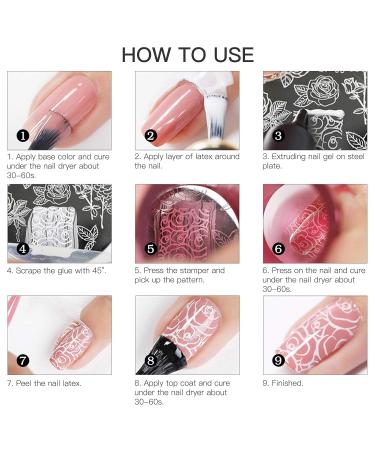 HOW TO USE

1

1. Apply base color and cure under the nail dryer about 30-60s.

2

2. Apply layer of latex around the nail.

3

3. Extruding nail gel on steel plate.

4

4. Scrape the glue with 45°.

5

5. Press the stamper and pick up the pattern.

6

6. Press on the nail and cure under the nail dryer about 30-60s.

7

7. Peel the nail latex.

8

8. Apply top coat and cure under the nail dryer about 30-60s.

9

9. Finished.