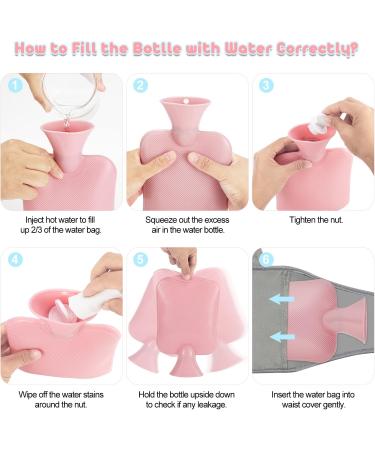 How to Fill the Bottle with Water Correctly?

1

Inject hot water to fill up 2/3 of the water bag.

2

Squeeze out the excess air in the water bottle.

3

Tighten the nut.

4

Wipe off the water stains around the nut.

5

Hold the bottle upside down to check if any leakage.

6

Insert the water bag into waist cover gently.