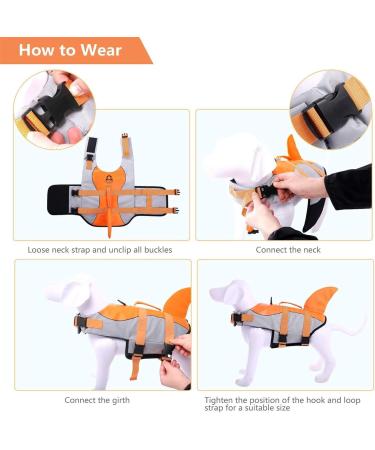 How to Wear

Loose neck strap and unclip all buckles

Connect the neck

Connect the girth

Tighten the position of the hook and loop strap for a suitable size