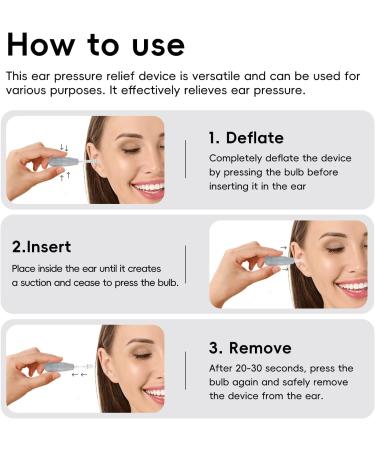 How to use

This ear pressure relief device is versatile and can be used for various purposes. It effectively relieves ear pressure.

1. Deflate

Completely deflate the device by pressing the bulb before inserting it in the ear

2.Insert

Place inside the ear until it creates a suction and cease to press the bulb.

3. Remove

After 20-30 seconds, press the bulb again and safely remove the device from the ear.