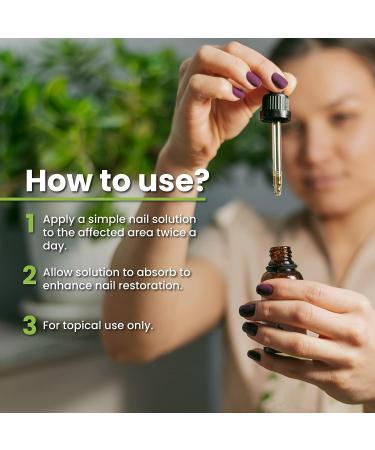 How to use?

1 Apply a simple nail solution to the affected area twice a day.

2 Allow solution to absorb to enhance nail restoration.

3 For topical use only.