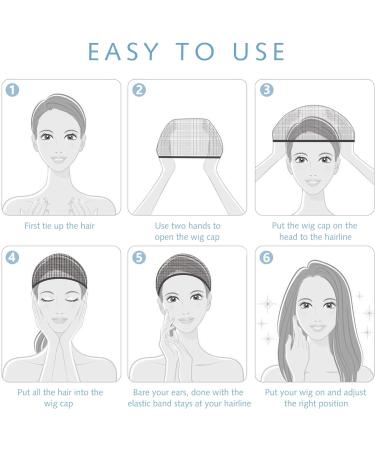 EASY TO USE

1

First tie up the hair

2

Use two hands to open the wig cap

3

Put the wig cap on the head to the hairline

4

Put all the hair into the wig cap

5

Bare your ears, done with the elastic band stays at your hairline

6

Put your wig on and adjust the right position