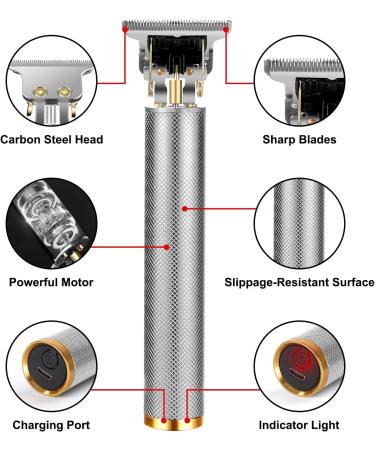 Carbon Steel Head

Sharp Blades

Powerful Motor

Slippage-Resistant Surface

Charging Port

Indicator Light