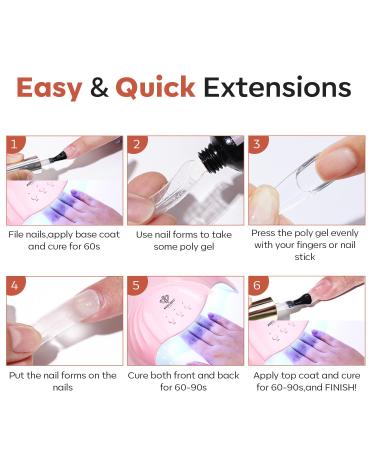 Easy & Quick Extensions

1
File nails,apply base coat and cure for 60s

2
Use nail forms to take some poly gel

3
Press the poly gel evenly with your fingers or nail stick

4
Put the nail forms on the nails

5
Cure both front and back for 60-90s

6
Apply top coat and cure for 60-90s,and FINISH!