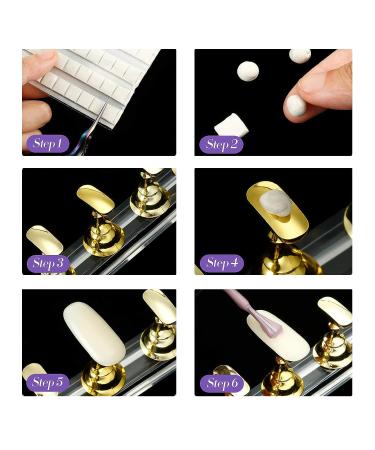 Step 1

Step 2

Step 3

Step 4

Step 5

Step 6