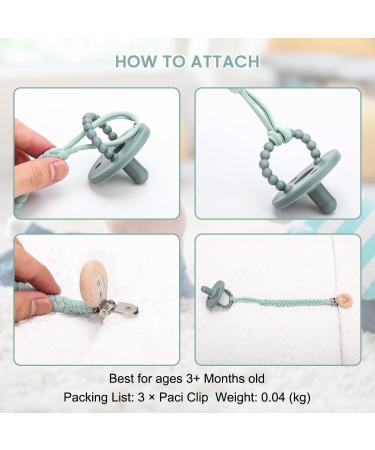 HOW TO ATTACH

Best for ages 3+ Months old

Packing List: 3 × Paci Clip Weight: 0.04 (kg)