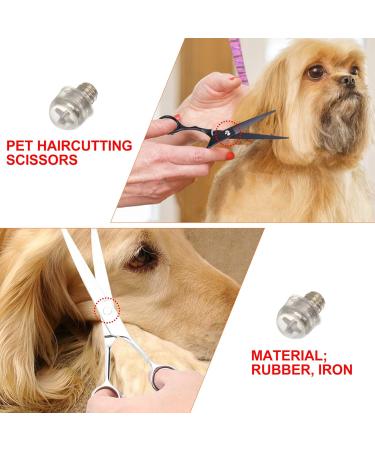 PET HAIRCUTTING SCISSORS

MATERIAL; RUBBER, IRON