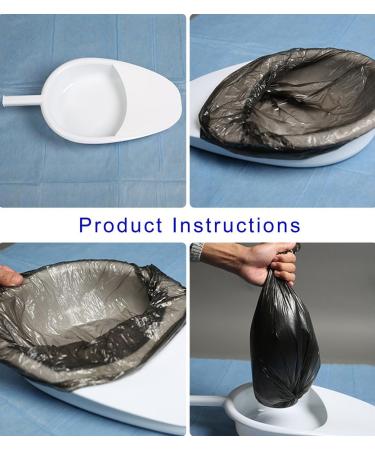 Product Instructions